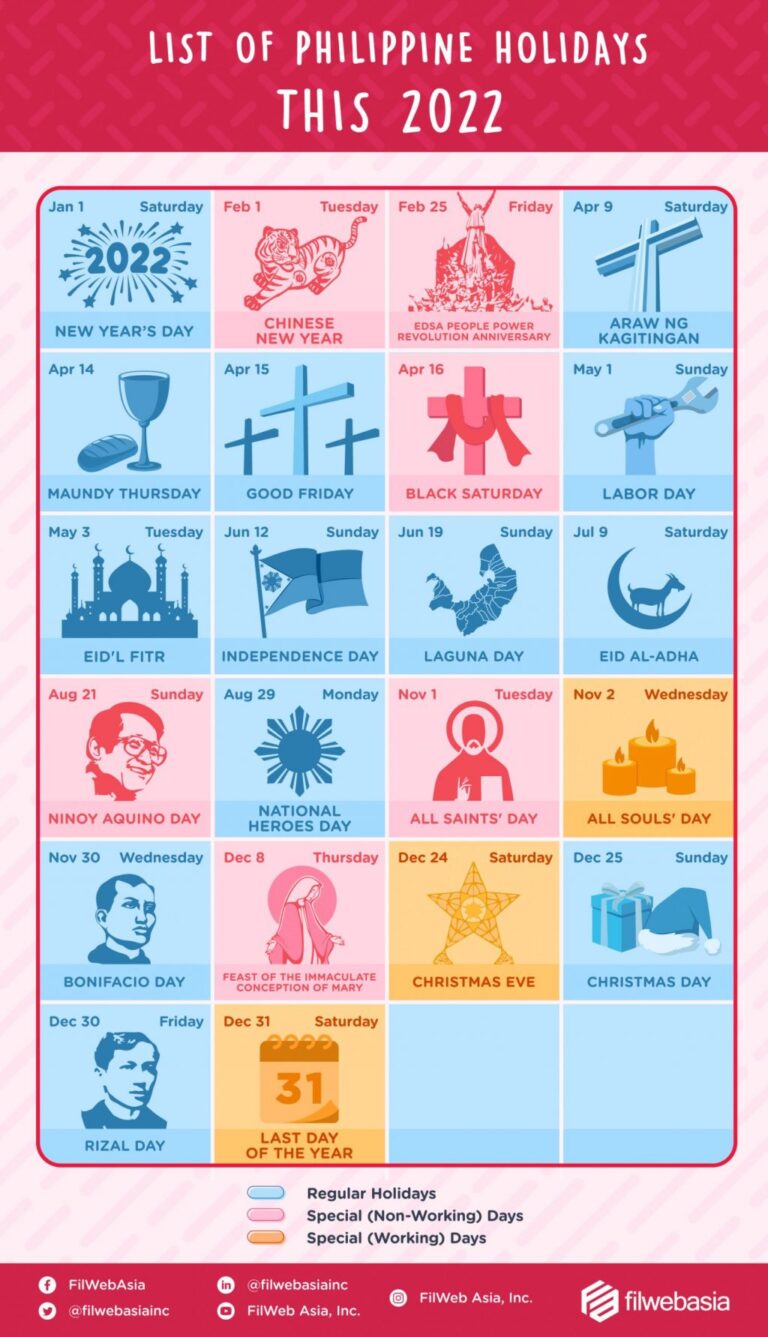 LIST OF PHILIPPINE HOLIDAYS
THIS 2022

Jan 1 Saturday
2022
NEW YEAR'S DAY

Feb 1 Tuesday
CHINESE NEW YEAR

Feb 25 Friday
EDSA PEOPLE POWER REVOLUTION ANNIVERSARY

Apr 9 Saturday
ARAW NG KAGITINGAN

Apr 14
MAUNDY THURSDAY

Apr 15
GOOD FRIDAY

Apr 16
BLACK SATURDAY

May 1 Sunday
LABOR DAY

May 3 Tuesday
EID'L FITR

Jun 12 Sunday
INDEPENDENCE DAY

Jun 19 Sunday
LAGUNA DAY

Jul 9 Saturday
EID AL-ADHA

Aug 21 Sunday
NINOY AQUINO DAY

Aug 29 Monday
NATIONAL HEROES DAY

Nov 1 Tuesday
ALL SAINTS' DAY

Nov 2 Wednesday
ALL SOULS' DAY

Nov 30 Wednesday
BONIFACIO DAY

Dec 8 Thursday
FEAST OF THE IMMACULATE CONCEPTION OF MARY

Dec 24 Saturday
CHRISTMAS EVE

Dec 25 Sunday
CHRISTMAS DAY

Dec 30 Friday
RIZAL DAY

Dec 31 Saturday
31
LAST DAY OF THE YEAR

Regular Holidays
Special (Non-Working) Days
Special (Working) Days

FilWebAsia
@filwebasiainc
@filwebasiainc
FilWeb Asia, Inc.
FilWeb Asia, Inc.
filwebasia